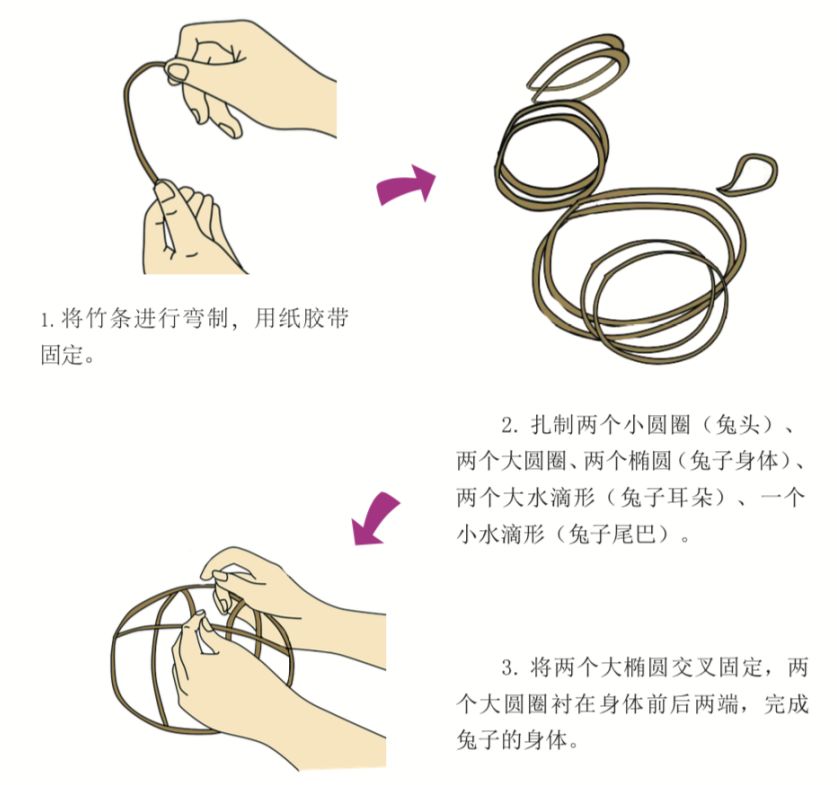 1. 将竹条进行弯制，用纸胶带固定。

2. 扎制两个小圆圈（兔头）、两个大圆圈、两个椭圆（兔子身体）、两个大水滴形（兔子耳朵）、一个小水滴形（兔子尾巴）。

3. 将两个大椭圆交叉固定，两个大圆圈衬在身体前后两端，完成兔子的身体。